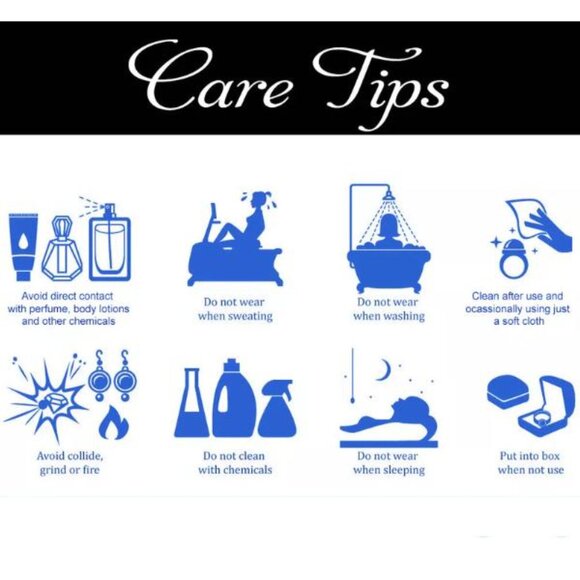 Care Tips

Avoid direct contact with perfume, body lotions and other chemicals

Do not wear when sweating

Do not wear when washing

Clean after use and ocassionally using just a soft cloth

Avoid collide, grind or fire

Do not clean with chemicals

Do not wear when sleeping

Put into box when not use